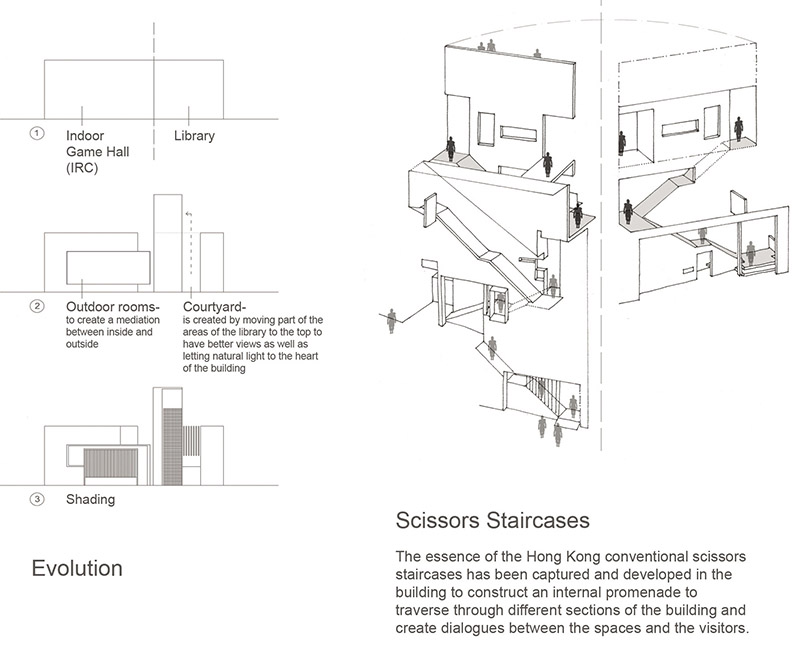 ① Indoor Game Hall (IRC)

Library

② Outdoor rooms- to create a mediation between inside and outside

Courtyard- is created by moving part of the areas of the library to the top to have better views as well as letting natural light to the heart of the building

③ Shading

Evolution

Scissors Staircases

The essence of the Hong Kong conventional scissors staircases has been captured and developed in the building to construct an internal promenade to traverse through different sections of the building and create dialogues between the spaces and the visitors.